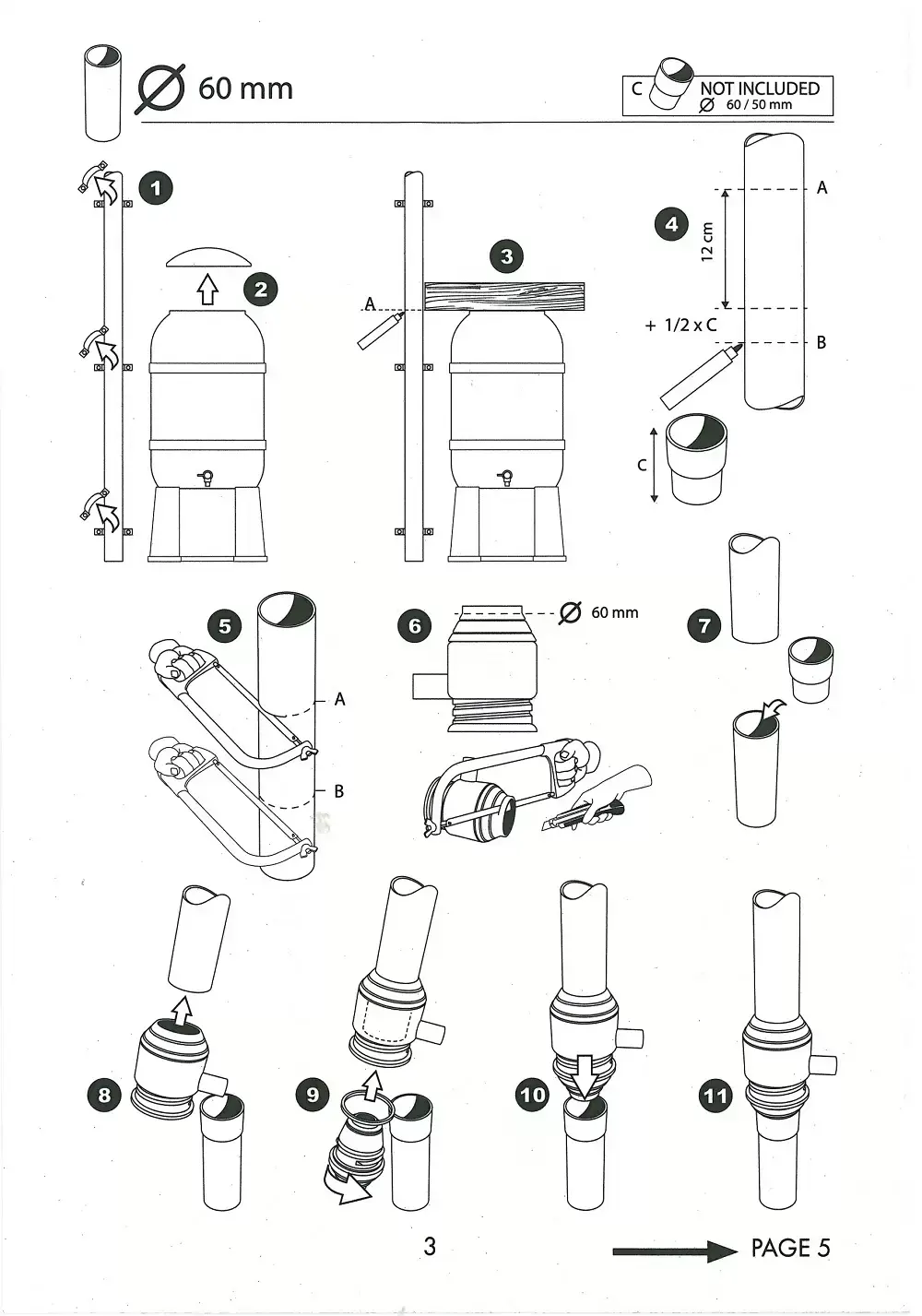 Ø 60 mm

C NOT INCLUDED
Ø 60 / 50 mm

1

2

3

A

4

A

12 cm

+ 1/2 x C

B

C

5

A

B

6

Ø 60 mm

7

8

9

10

11

3

PAGE 5