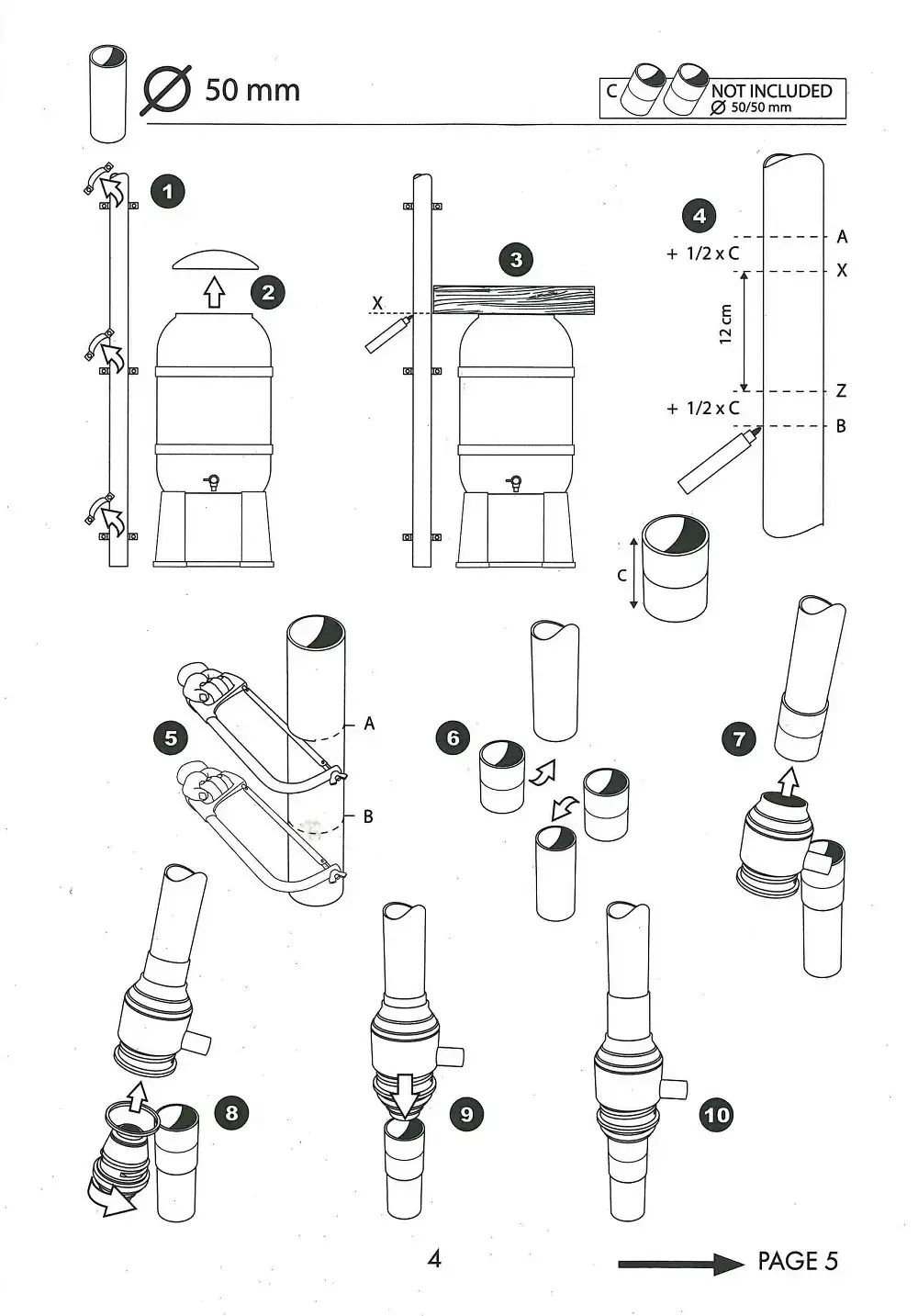 Ø 50 mm

C NOT INCLUDED Ø 50/50 mm

1

2

3

X

4

A

+ 1/2 x C

X

12 cm

Z

+ 1/2 x C

B

C

5

A

B

6

7

8

9

10

4

PAGE 5